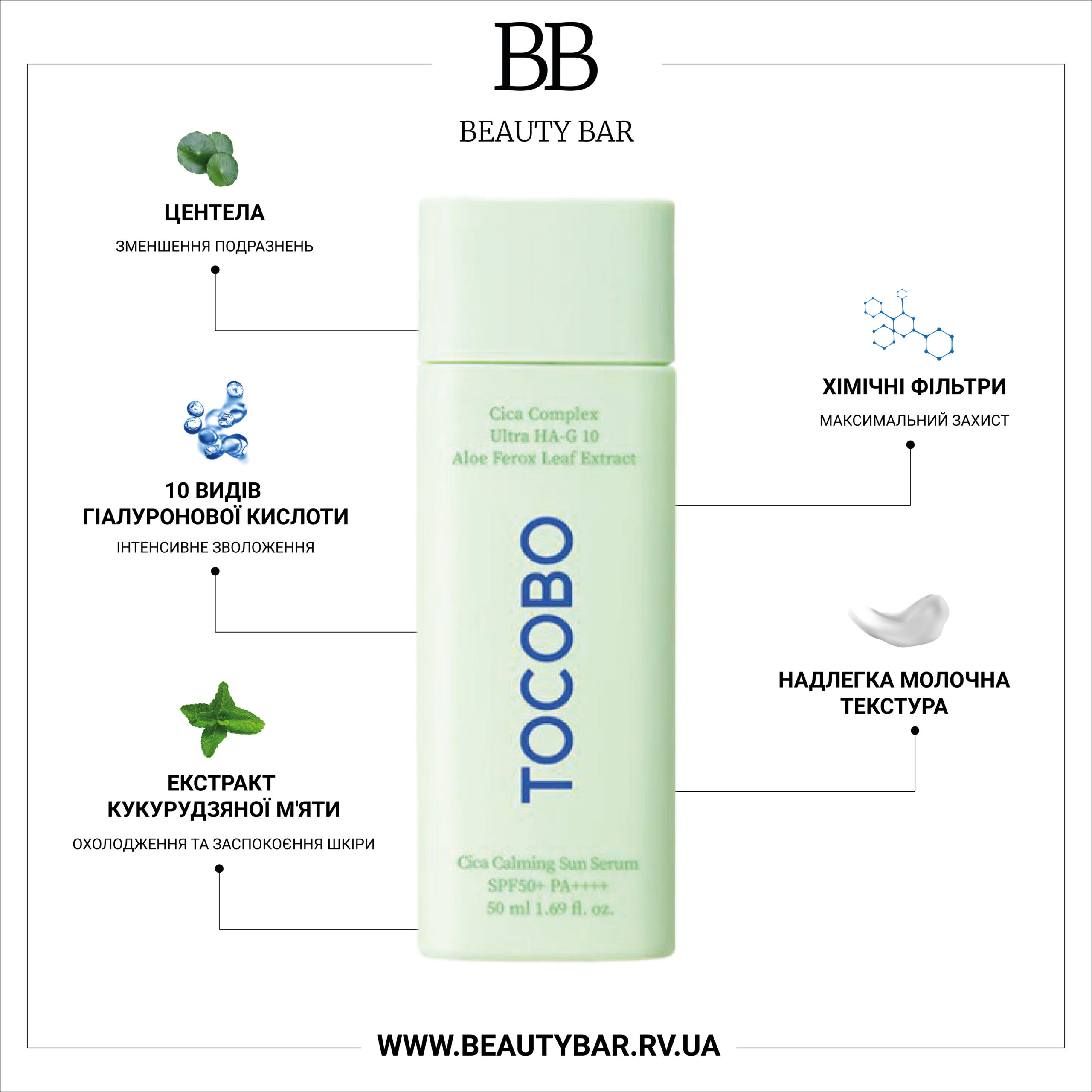 BB

BEAUTY BAR

ЦЕНТЕЛА

ЗМЕНШЕННЯ ПОДРАЗНЕНЬ

10 ВИДІВ ГІАЛУРОНОВОЇ КИСЛОТИ

ІНТЕНСИВНЕ ЗВОЛОЖЕННЯ

ЕКСТРАКТ КУКУРУДЗЯНОЇ М'ЯТИ

ОХОЛОДЖЕННЯ ТА ЗАСПОКОЄННЯ ШКІРИ

Cica Complex
Ultra HA-G 10
Aloe Ferox Leaf Extract

TOCOBO

Cica Calming Sun Serum
SPF50+ PA++++
50 ml 1.69 fl. oz.

ХІМІЧНІ ФІЛЬТРИ

МАКСИМАЛЬНИЙ ЗАХИСТ

НАДЛЕГКА МОЛОЧНА ТЕКСТУРА

WWW.BEAUTYBAR.RV.UA